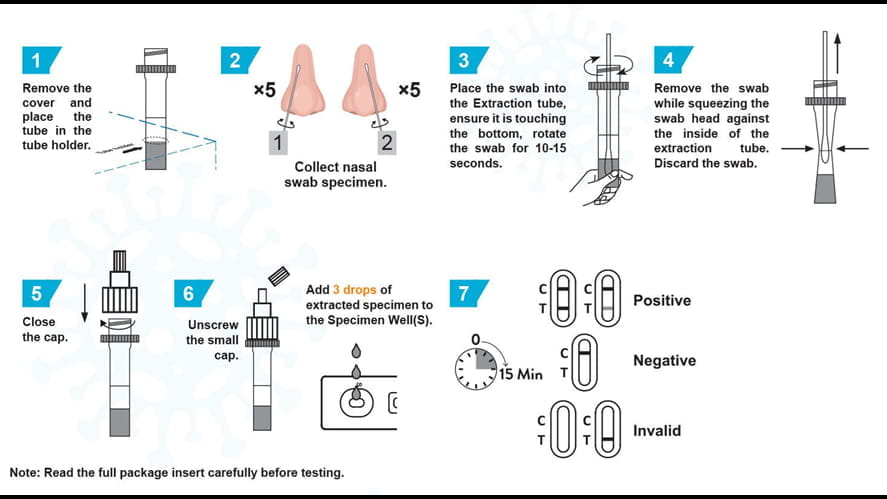 1
Remove the cover and place the tube in the tube holder.

2
×5 ×5
1 2
Collect nasal swab specimen.

3
Place the swab into the Extraction tube, ensure it is touching the bottom, rotate the swab for 10-15 seconds.

4
Remove the swab while squeezing the swab head against the inside of the extraction tube. Discard the swab.

5
Close the cap.

6
Unscrew the small cap.

Add 3 drops of extracted specimen to the Specimen Well(S).

7
0
15 Min

C T C T Positive
C T Negative
C T C T Invalid

Note: Read the full package insert carefully before testing.